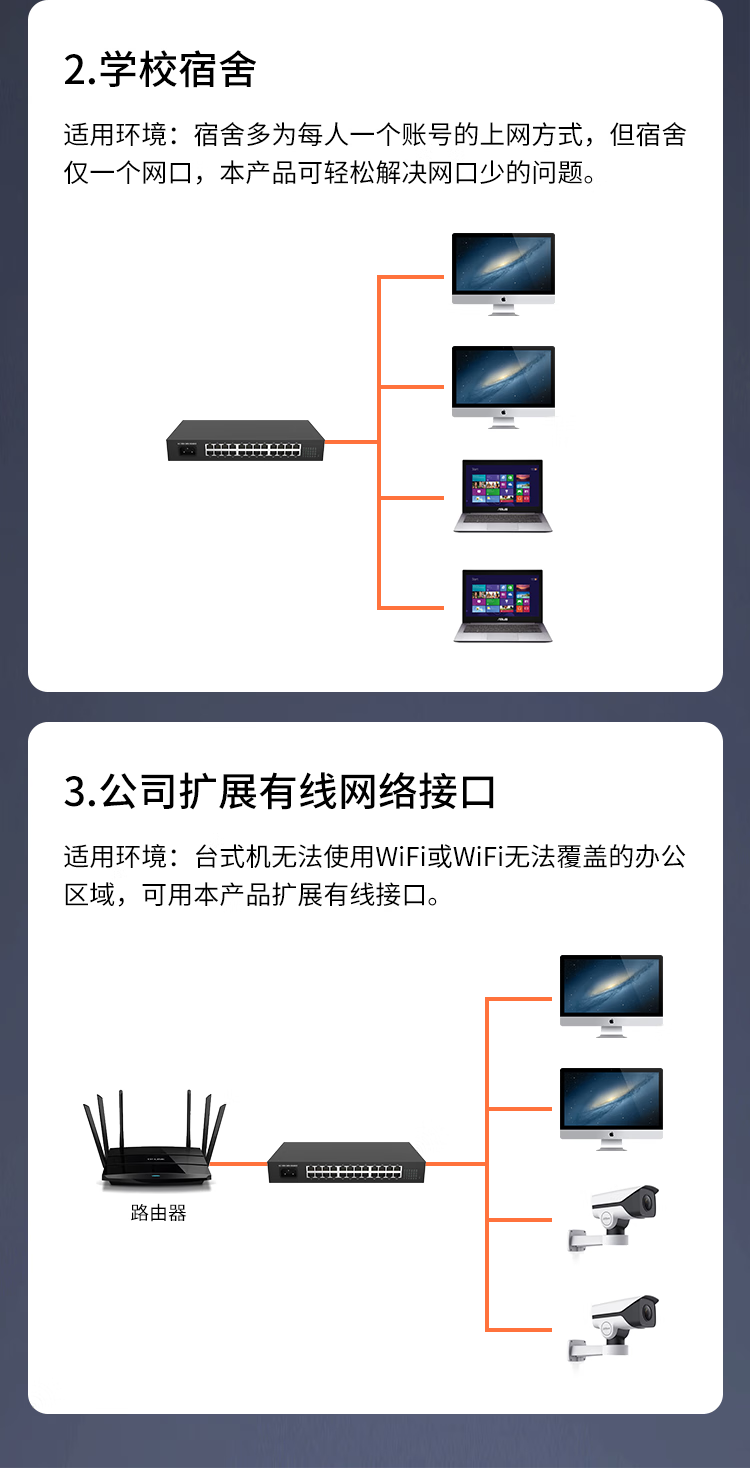 2.学校宿舍

适用环境：宿舍多为每人一个账号的上网方式，但宿舍仅一个网口，本产品可轻松解决网口少的问题。

3.公司扩展有线网络接口

适用环境：台式机无法使用WiFi或WiFi无法覆盖的办公区域，可用本产品扩展有线接口。

路由器