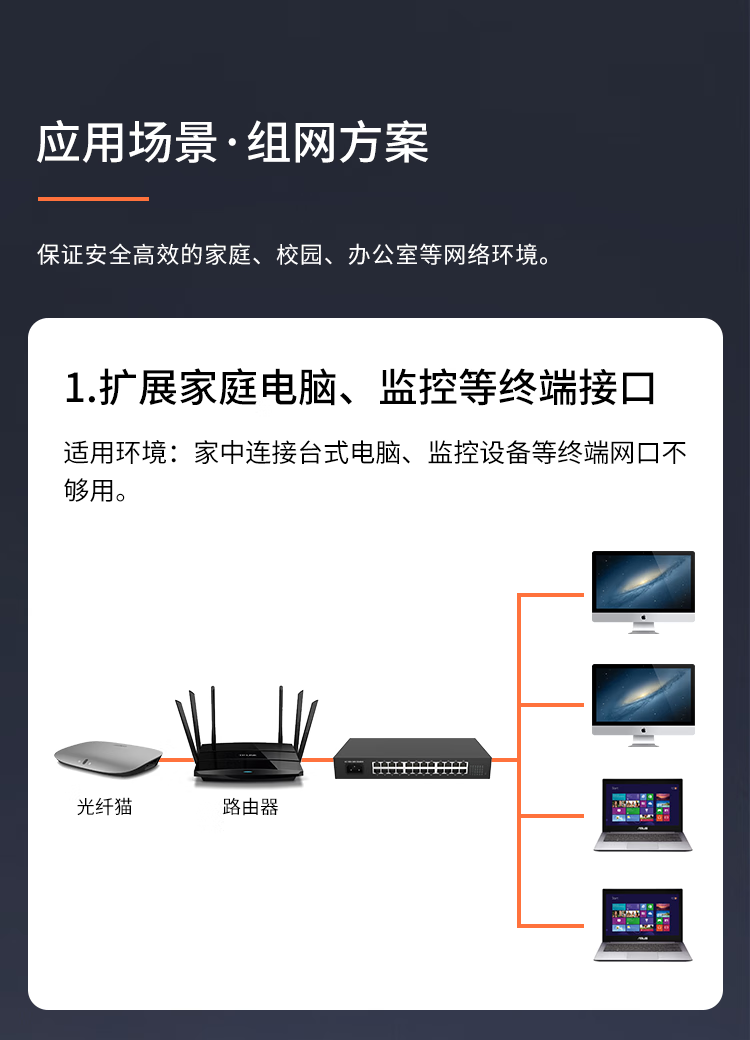 应用场景·组网方案

保证安全高效的家庭、校园、办公室等网络环境。

1.扩展家庭电脑、监控等终端接口

适用环境：家中连接台式电脑、监控设备等终端网口不够用。

光纤猫

路由器