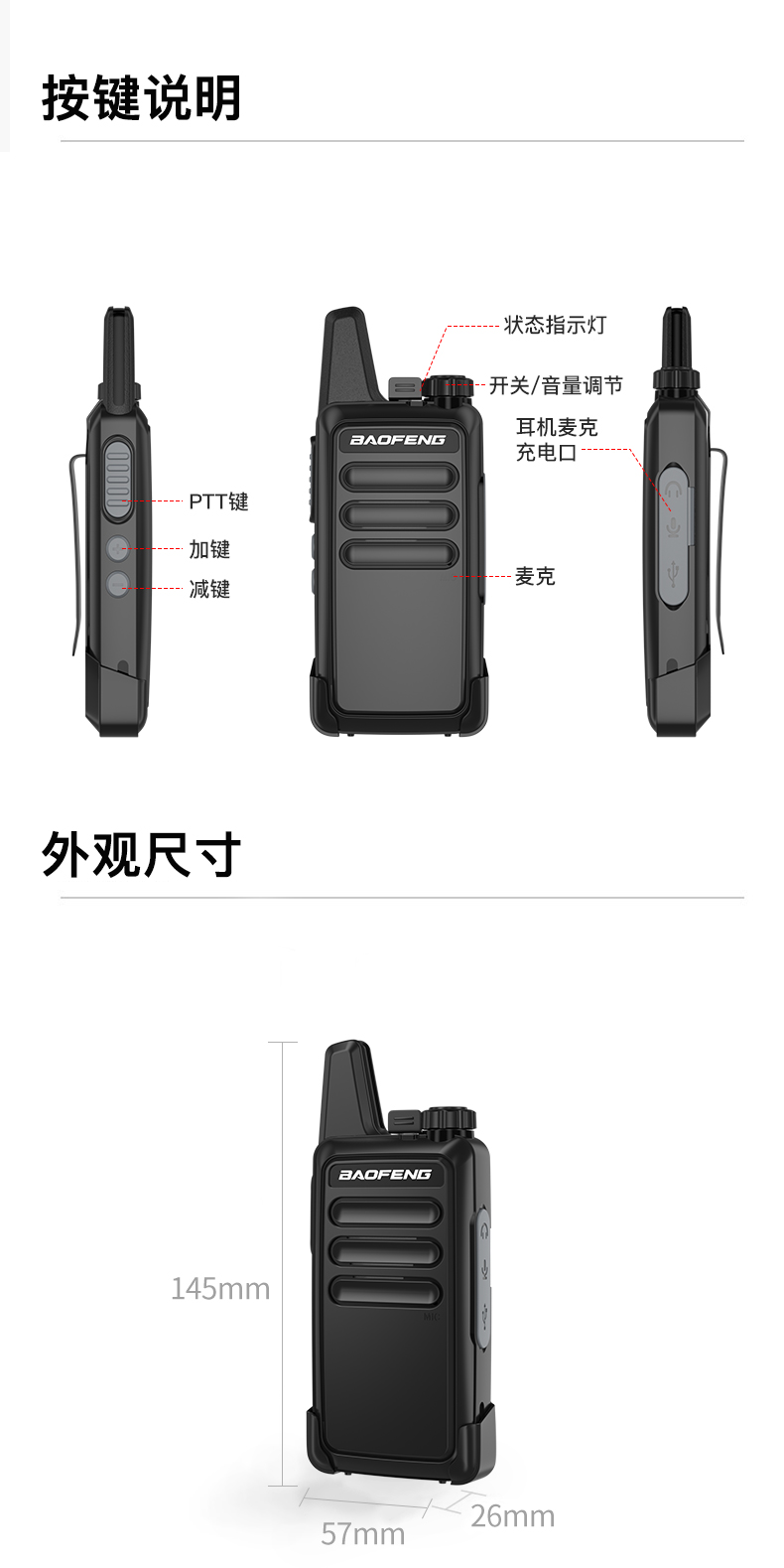 按键说明

PTT键
加键
减键

BAOFENG

状态指示灯
开关/音量调节
耳机麦克
充电口
麦克

外观尺寸

BAOFENG

145mm
57mm
26mm